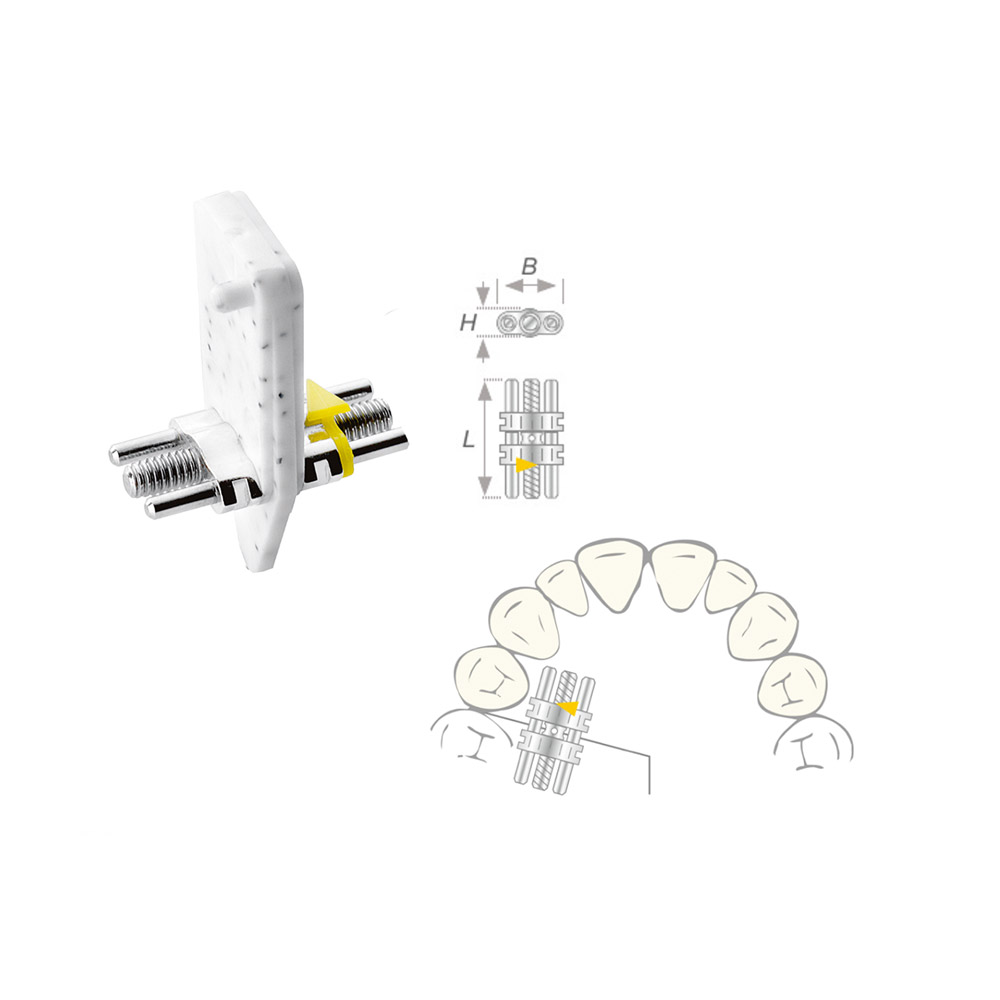 B
H
L